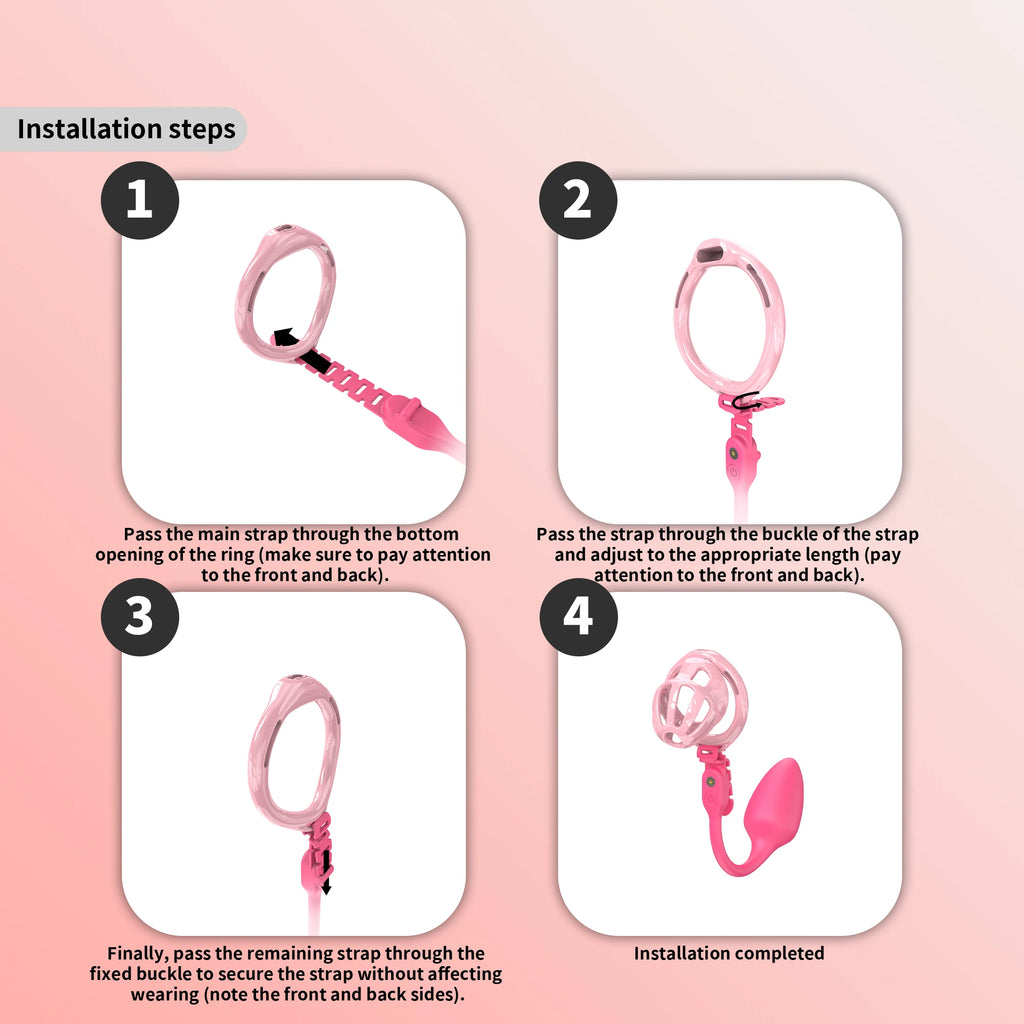 Installation steps

1

Pass the main strap through the bottom opening of the ring (make sure to pay attention to the front and back).

2

Pass the strap through the buckle of the strap and adjust to the appropriate length (pay attention to the front and back).

3

Finally, pass the remaining strap through the fixed buckle to secure the strap without affecting wearing (note the front and back sides).

4

Installation completed